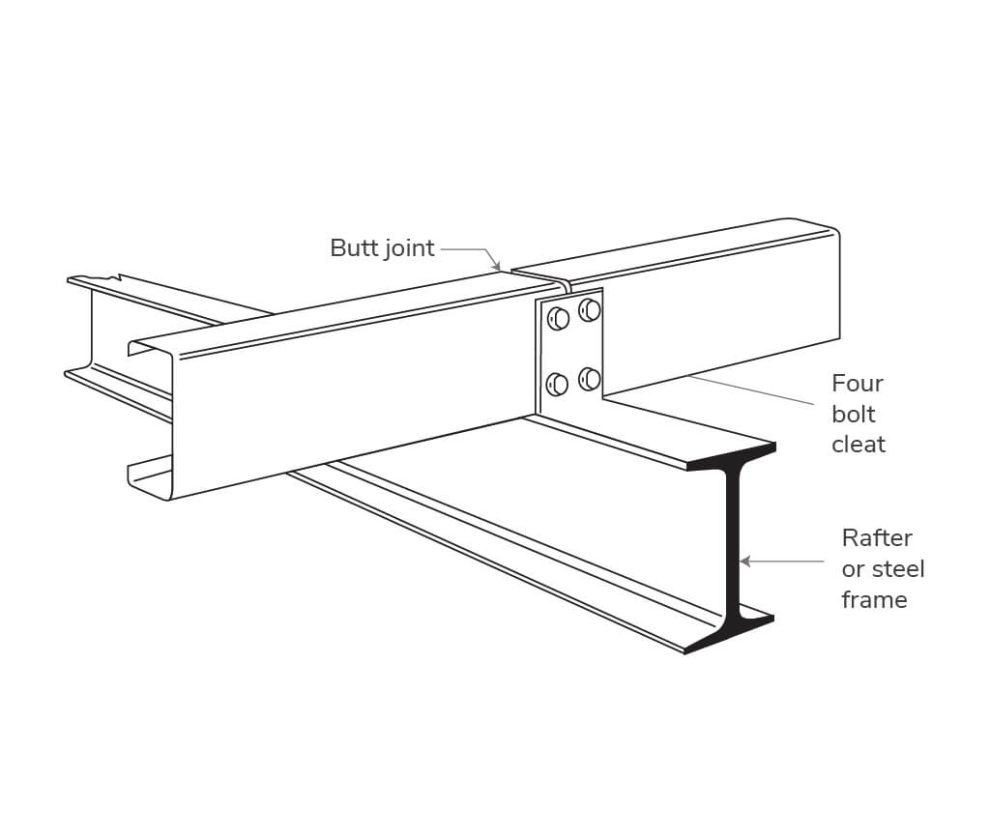 Butt joint

Four bolt cleat

Rafter or steel frame