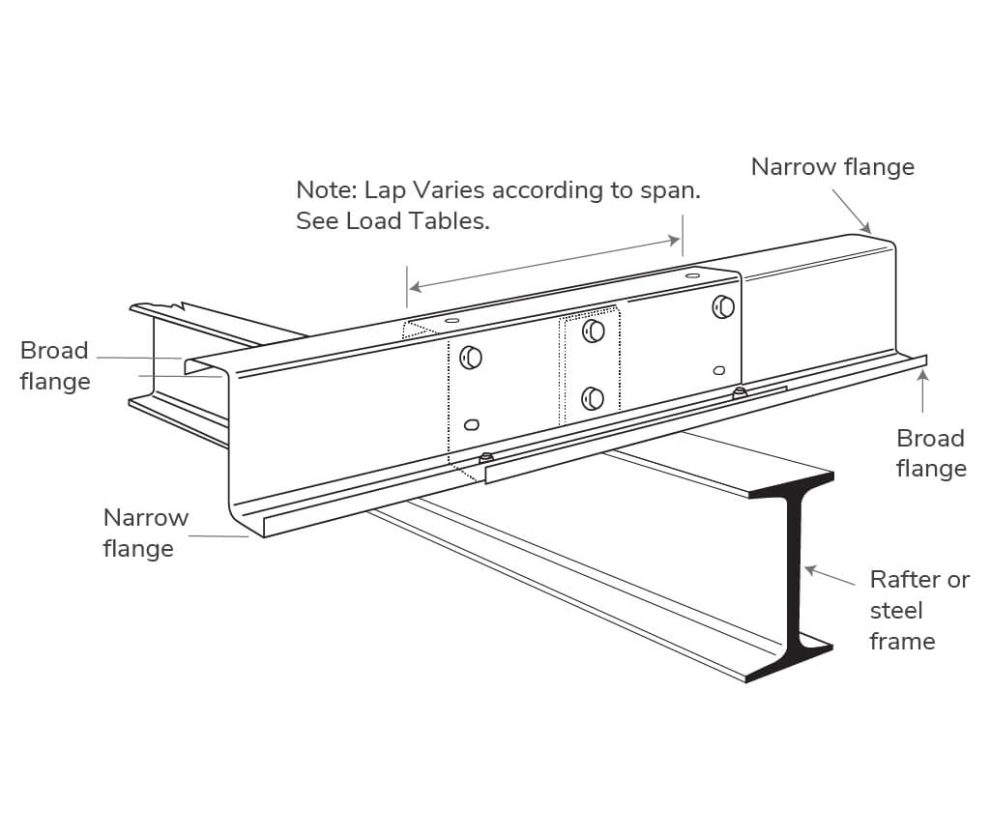 Note: Lap Varies according to span.
See Load Tables.

Narrow flange

Broad flange

Broad flange

Narrow flange

Rafter or steel frame